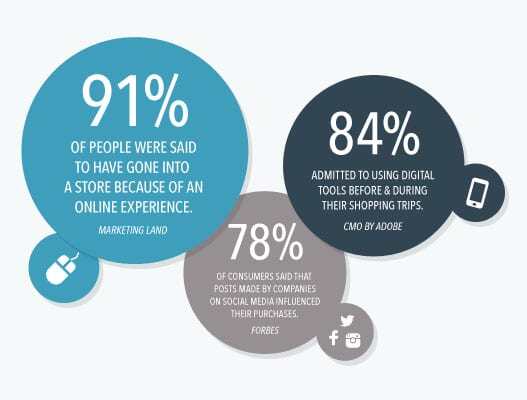 91%

OF PEOPLE WERE SAID TO HAVE GONE INTO A STORE BECAUSE OF AN ONLINE EXPERIENCE.

MARKETING LAND

84%

ADMITTED TO USING DIGITAL TOOLS BEFORE & DURING THEIR SHOPPING TRIPS.

CMO BY ADOBE

78%

OF CONSUMERS SAID THAT POSTS MADE BY COMPANIES ON SOCIAL MEDIA INFLUENCED THEIR PURCHASES.

FORBES